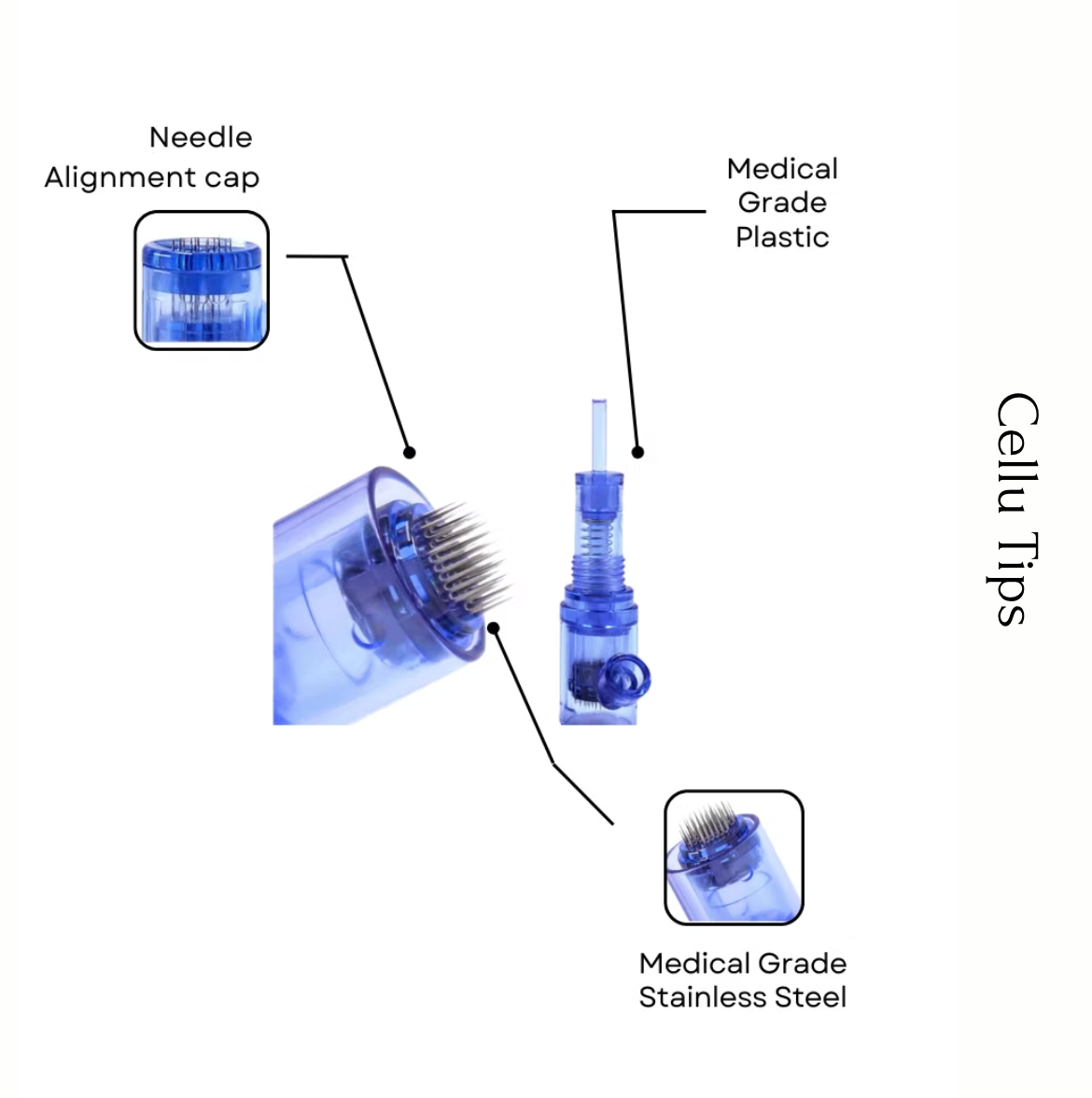 Needle Alignment cap

Medical Grade Plastic

Cellu Tips

Medical Grade Stainless Steel